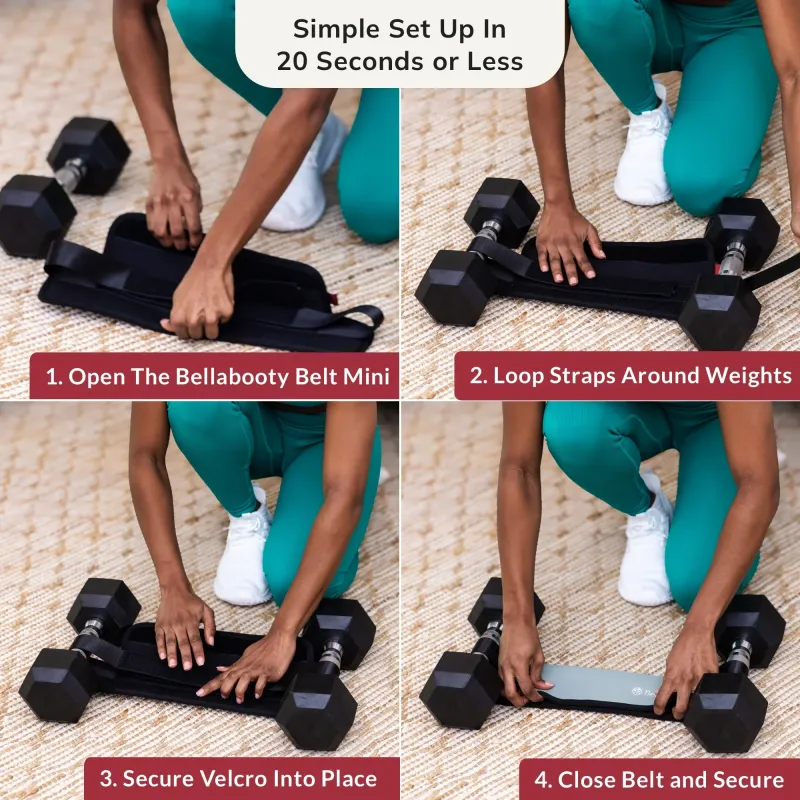 Simple Set Up In 20 Seconds or Less

1. Open The Bellabooty Belt Mini

2. Loop Straps Around Weights

3. Secure Velcro Into Place

4. Close Belt and Secure