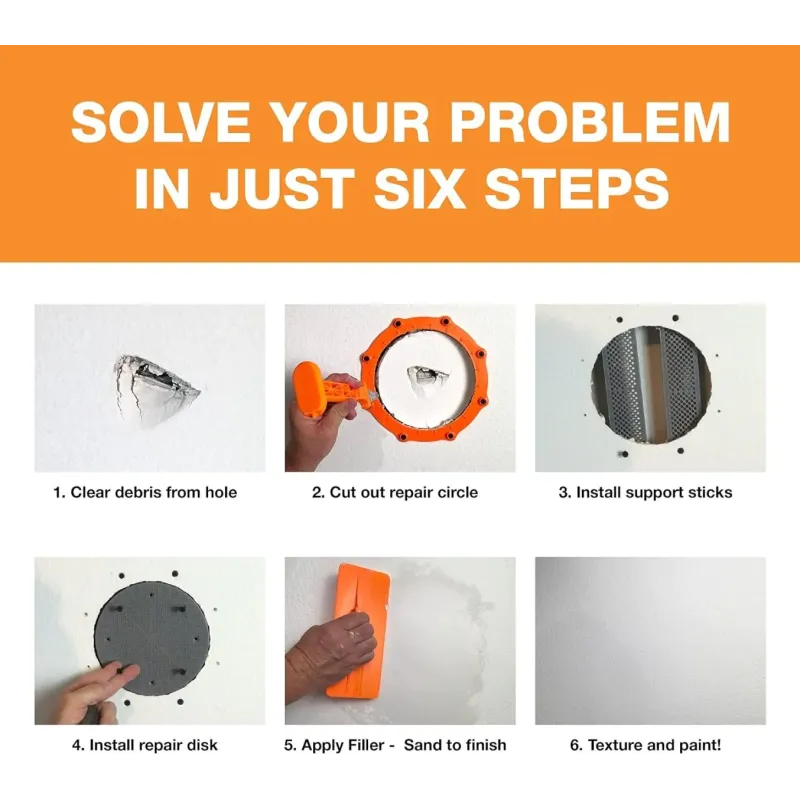 SOLVE YOUR PROBLEM IN JUST SIX STEPS

1. Clear debris from hole

2. Cut out repair circle

3. Install support sticks

4. Install repair disk

5. Apply Filler - Sand to finish

6. Texture and paint!