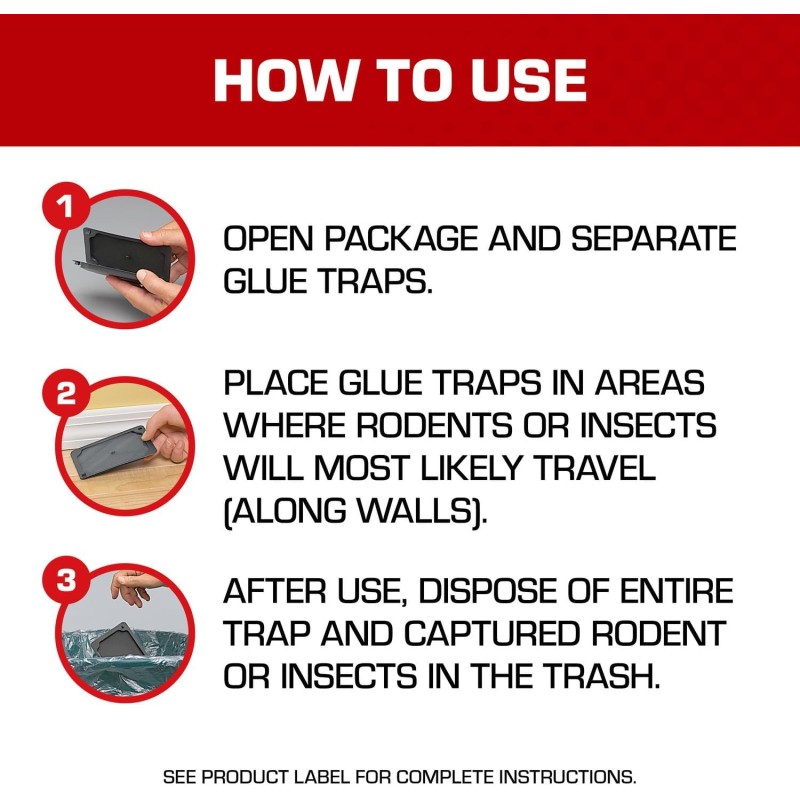 HOW TO USE

1

OPEN PACKAGE AND SEPARATE GLUE TRAPS.

2

PLACE GLUE TRAPS IN AREAS WHERE RODENTS OR INSECTS WILL MOST LIKELY TRAVEL (ALONG WALLS).

3

AFTER USE, DISPOSE OF ENTIRE TRAP AND CAPTURED RODENT OR INSECTS IN THE TRASH.

SEE PRODUCT LABEL FOR COMPLETE INSTRUCTIONS.